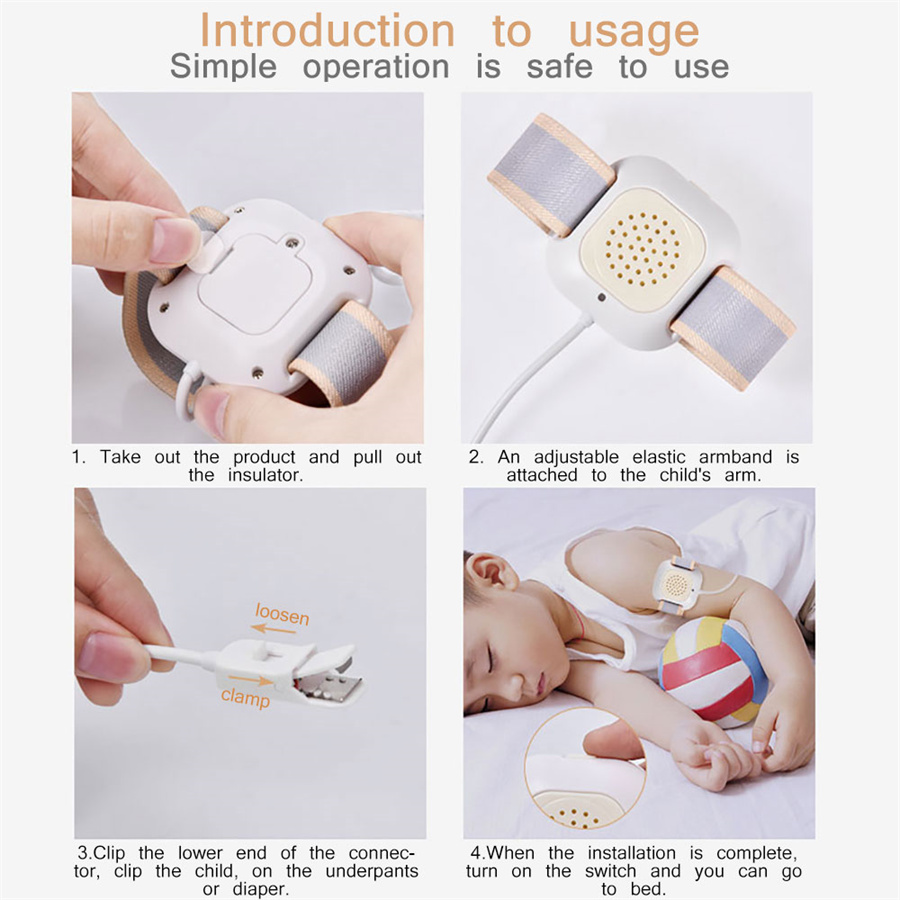 Introduction to usage
Simple operation is safe to use

1. Take out the product and pull out the insulator.

2. An adjustable elastic armband is attached to the child's arm.

loosen

clamp

3.Clip the lower end of the connector, clip the child, on the underpants or diaper.

4.When the installation is complete, turn on the switch and you can go to bed.